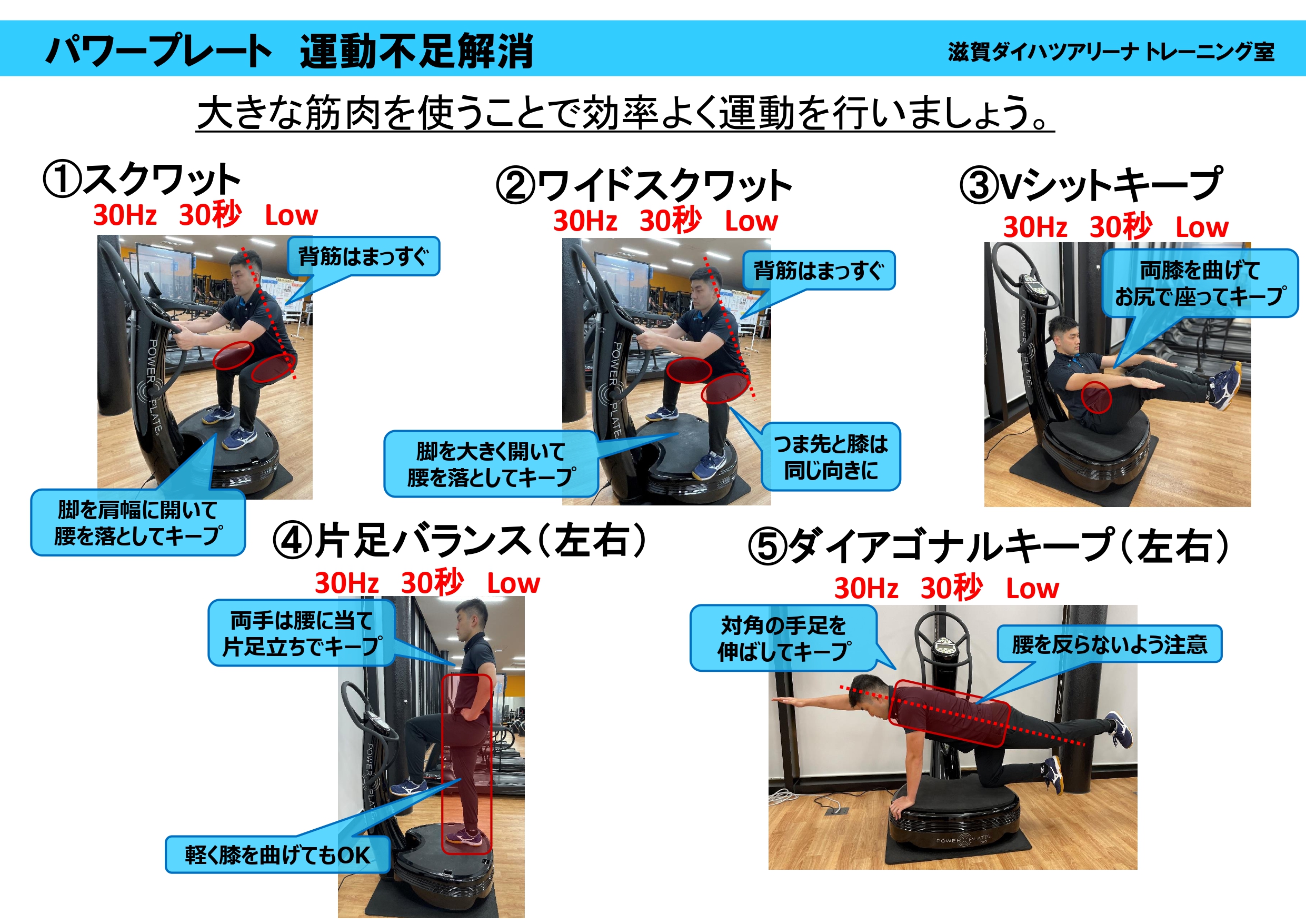 パワープレート 運動不足解消

滋賀ダイハツアリーナ トレーニング室

大きな筋肉を使うことで効率よく運動を行いましょう。

①スクワット
30Hz 30秒 Low

背筋はまっすぐ

脚を肩幅に開いて
腰を落としてキープ

②ワイドスクワット
30Hz 30秒 Low

背筋はまっすぐ

脚を大きく開いて
腰を落としてキープ

つま先と膝は
同じ向きに

③Vシットキープ
30Hz 30秒 Low

両膝を曲げて
お尻で座ってキープ

④片足バランス（左右）
30Hz 30秒 Low

両手は腰に当て
片足立ちでキープ

軽く膝を曲げてもOK

⑤ダイアゴナルキープ（左右）
30Hz 30秒 Low

対角の手足を
伸ばしてキープ

腰を反らないよう注意