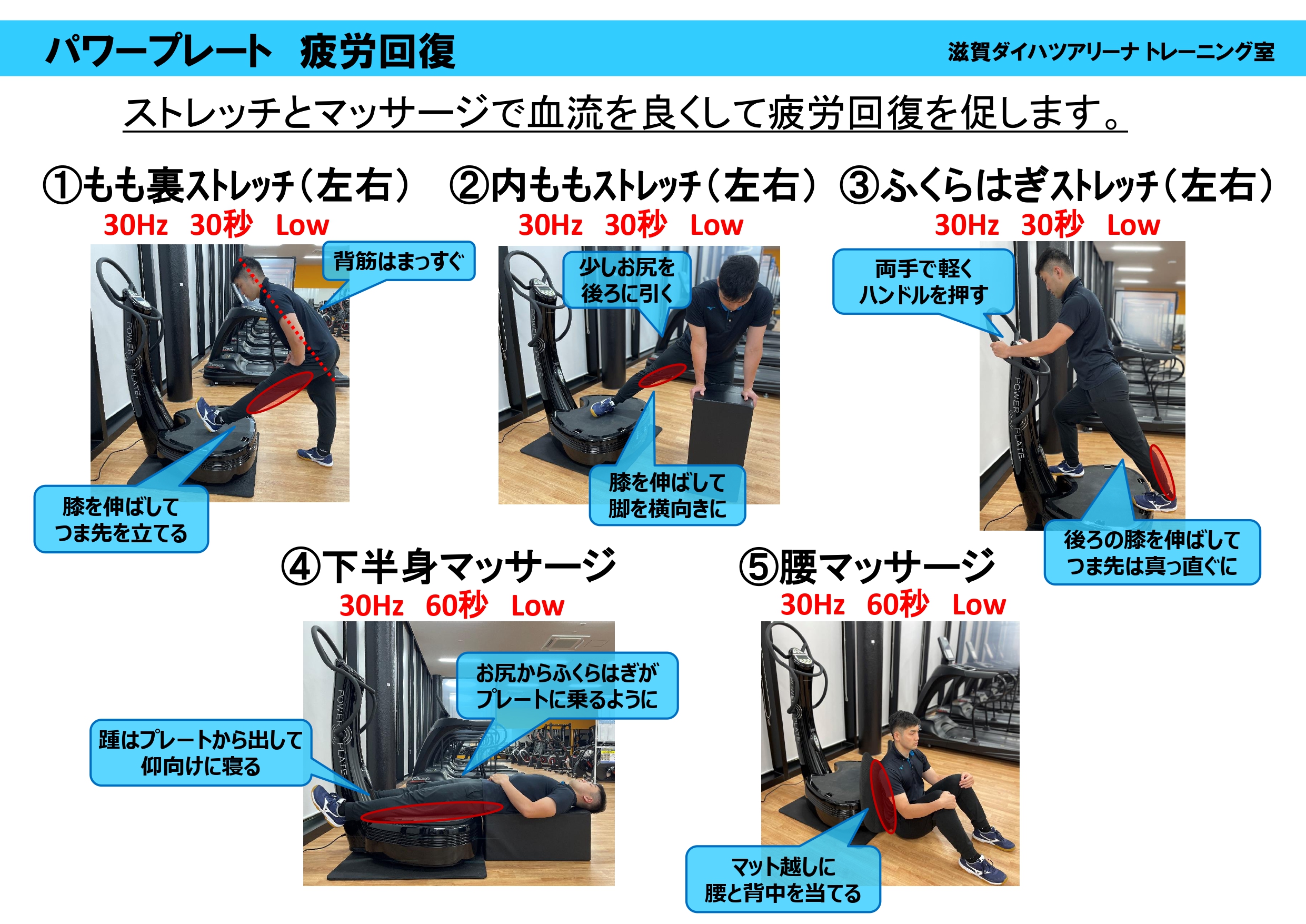 パワープレート 疲労回復

滋賀ダイハツアリーナ トレーニング室

ストレッチとマッサージで血流を良くして疲労回復を促します。

①もも裏ストレッチ(左右)
30Hz 30秒 Low

背筋はまっすぐ

膝を伸ばして
つま先を立てる

②内ももストレッチ(左右)
30Hz 30秒 Low

少しお尻を
後ろに引く

膝を伸ばして
脚を横向きに

③ふくらはぎストレッチ(左右)
30Hz 30秒 Low

両手で軽く
ハンドルを押す

後ろの膝を伸ばして
つま先は真っ直ぐに

④下半身マッサージ
30Hz 60秒 Low

お尻からふくらはぎが
プレートに乗るように

踵はプレートから出して
仰向けに寝る

⑤腰マッサージ
30Hz 60秒 Low

マット越しに
腰と背中を当てる